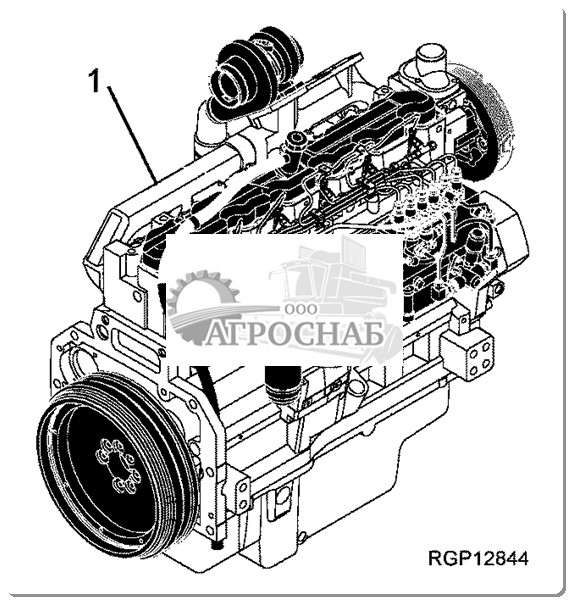 1

ООО
АГРОСНАБ

RGP12844